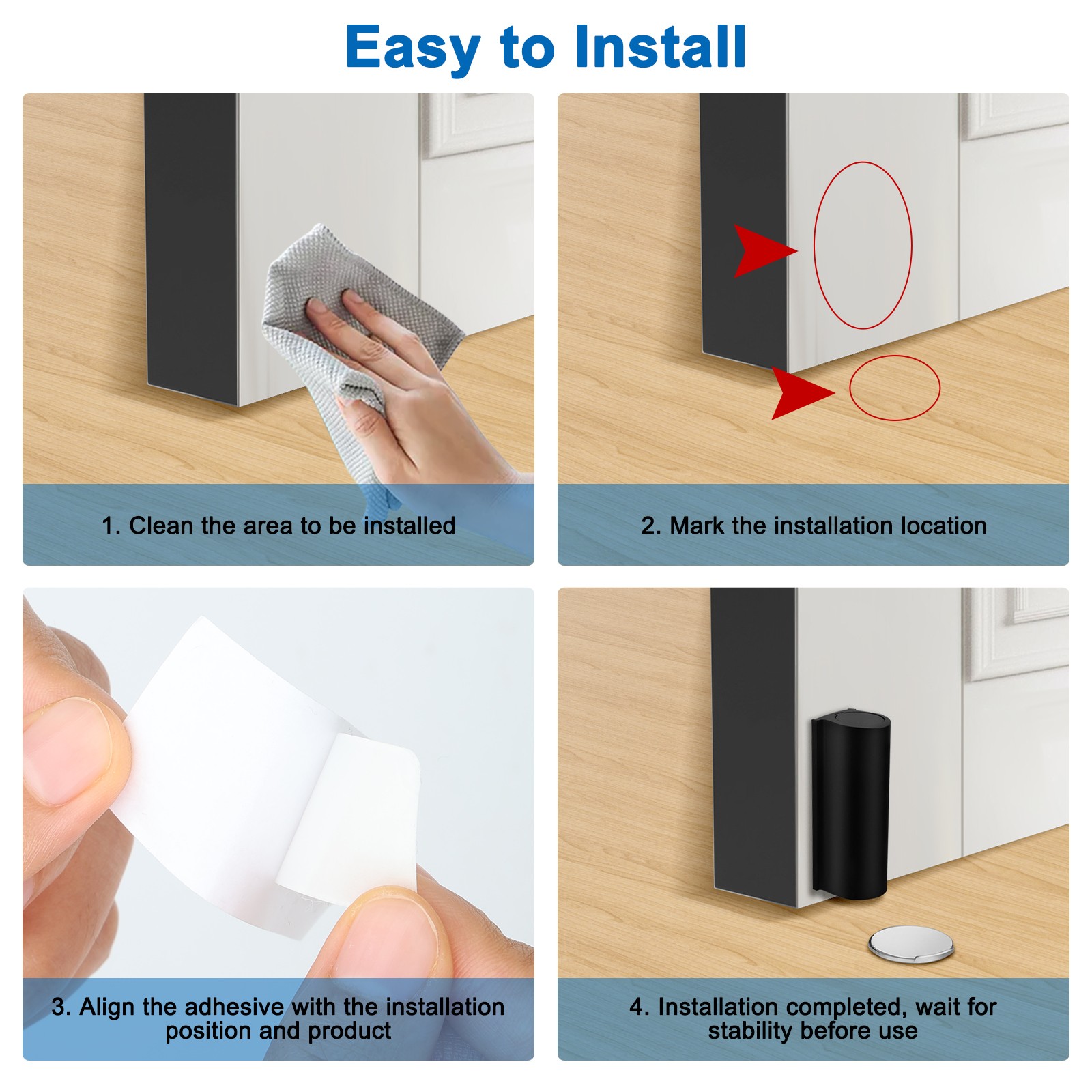 Easy to Install

1. Clean the area to be installed

2. Mark the installation location

3. Align the adhesive with the installation position and product

4. Installation completed, wait for stability before use