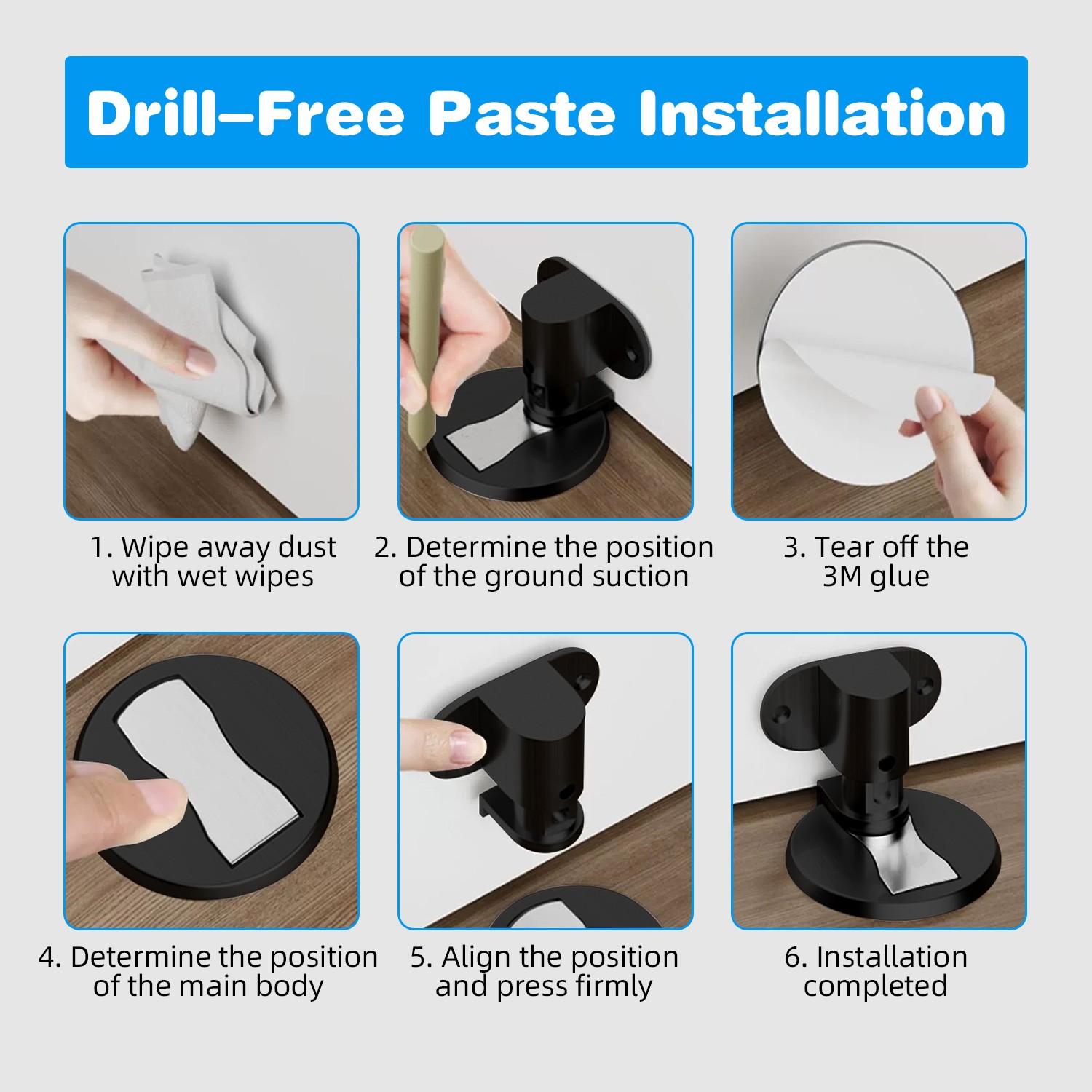 Drill–Free Paste Installation

1. Wipe away dust with wet wipes

2. Determine the position of the ground suction

3. Tear off the 3M glue

4. Determine the position of the main body

5. Align the position and press firmly

6. Installation completed